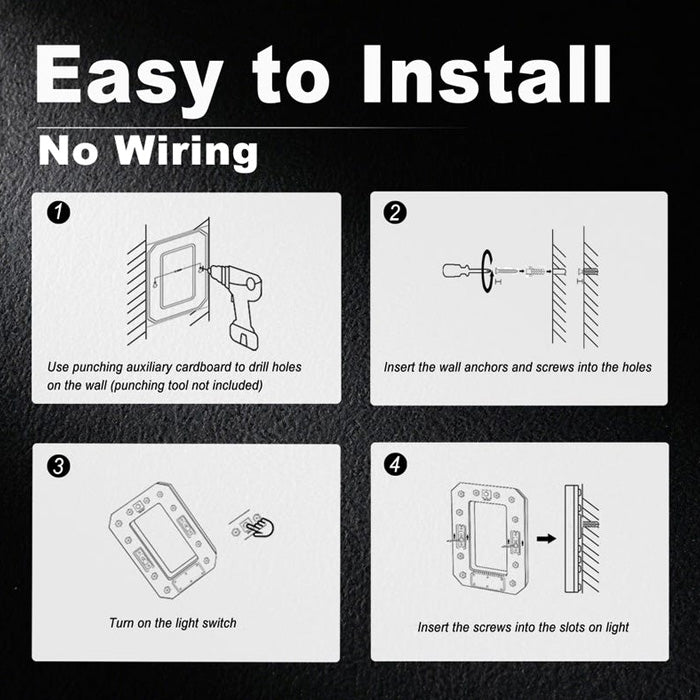 Easy to Install

No Wiring

1

Use punching auxiliary cardboard to drill holes on the wall (punching tool not included)

2

Insert the wall anchors and screws into the holes

3

Turn on the light switch

4

Insert the screws into the slots on light